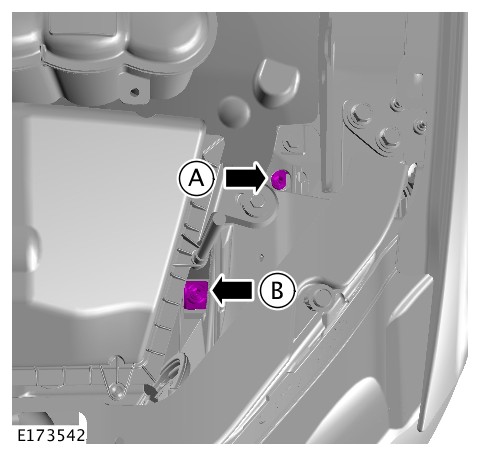 A

B

E173542