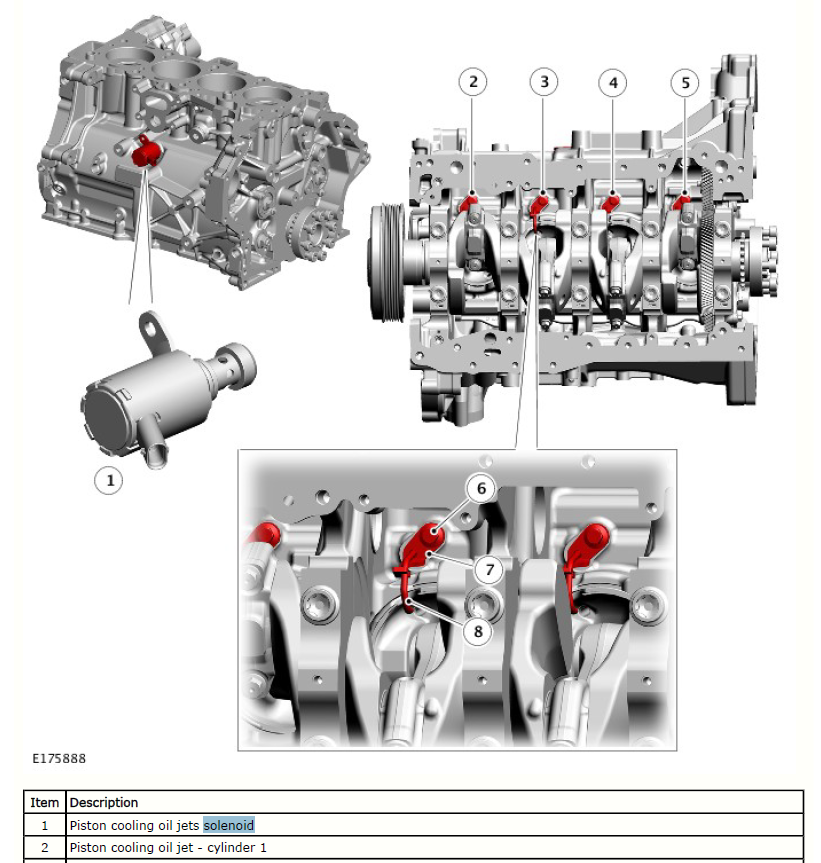 2
3
4
5
1
6
7
8

E175888

| Item | Description |
|---|---|
| 1 | Piston cooling oil jets solenoid |
| 2 | Piston cooling oil jet - cylinder 1 |