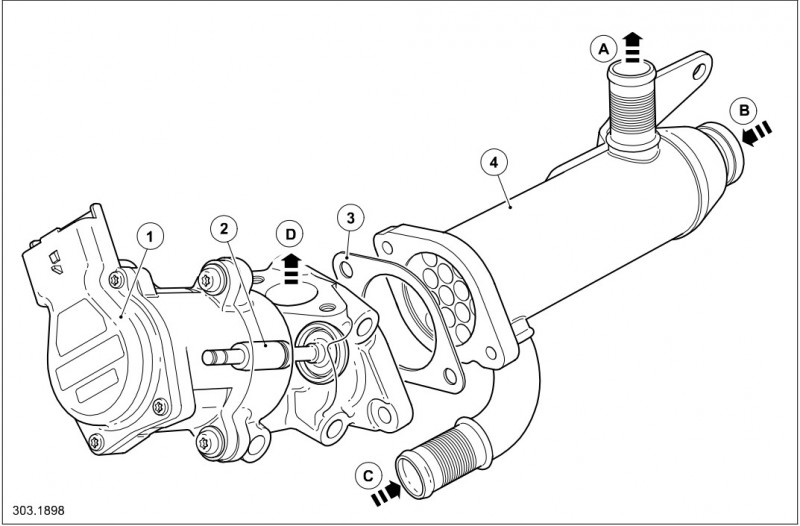 A
B
4
1
2
D
3
C
303.1898