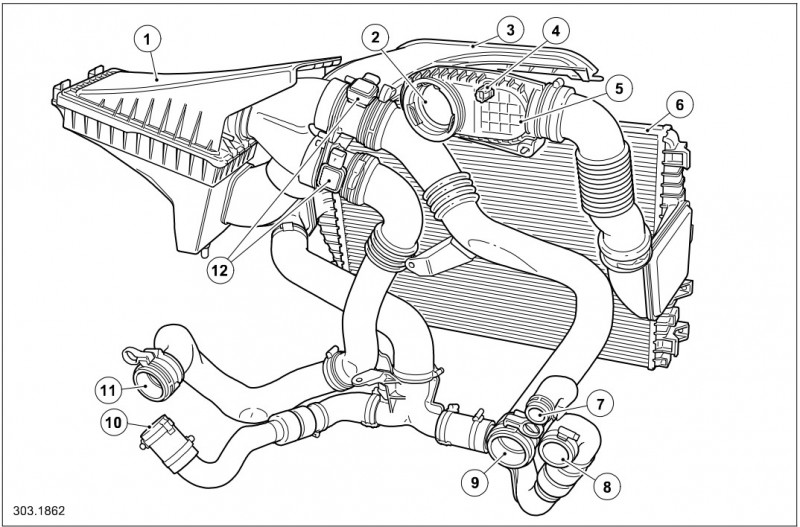 1
2
3
4
5
6
12
11
10
7
9
8
303.1862