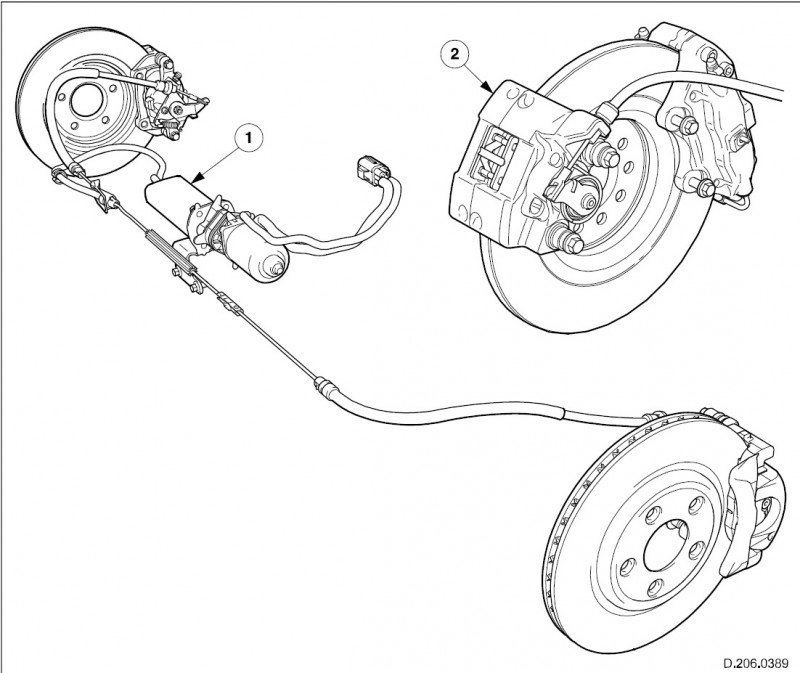 2

1

D.206.0389