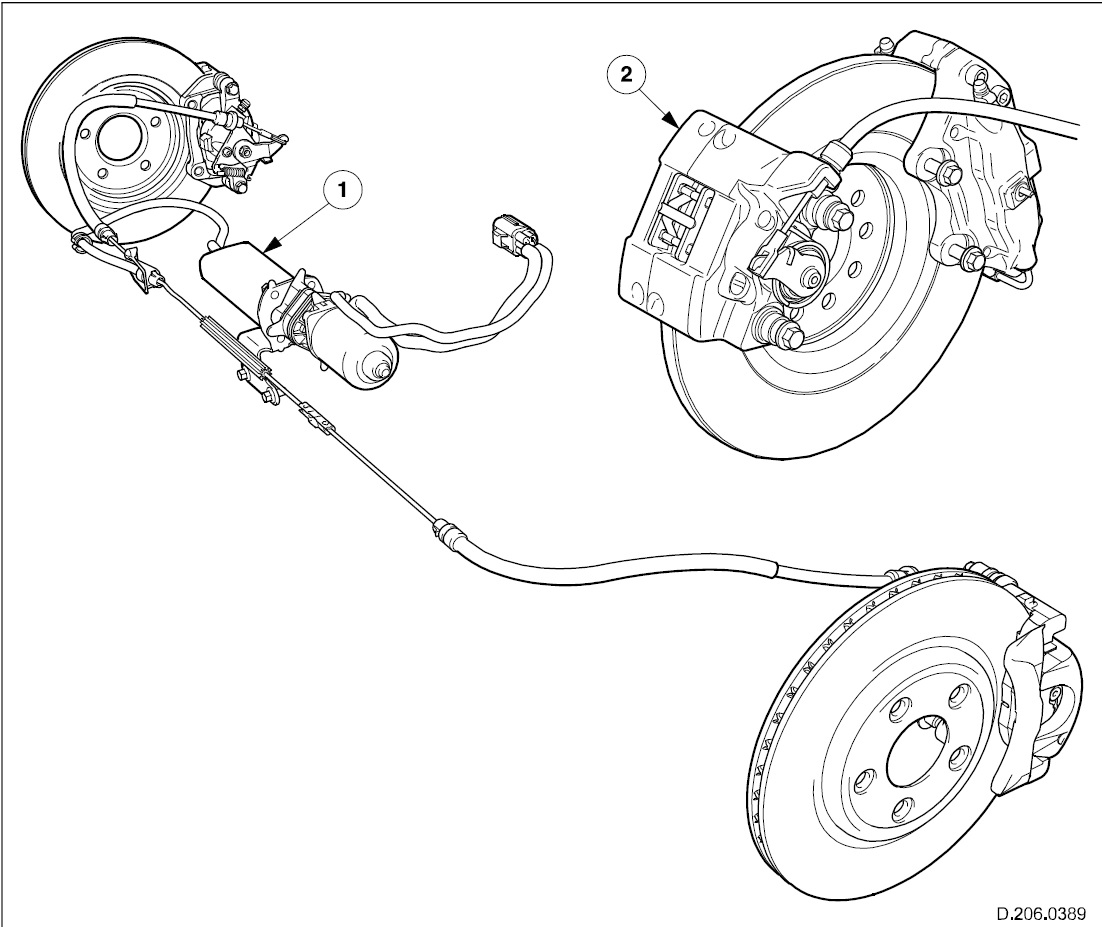 2
1
D.206.0389