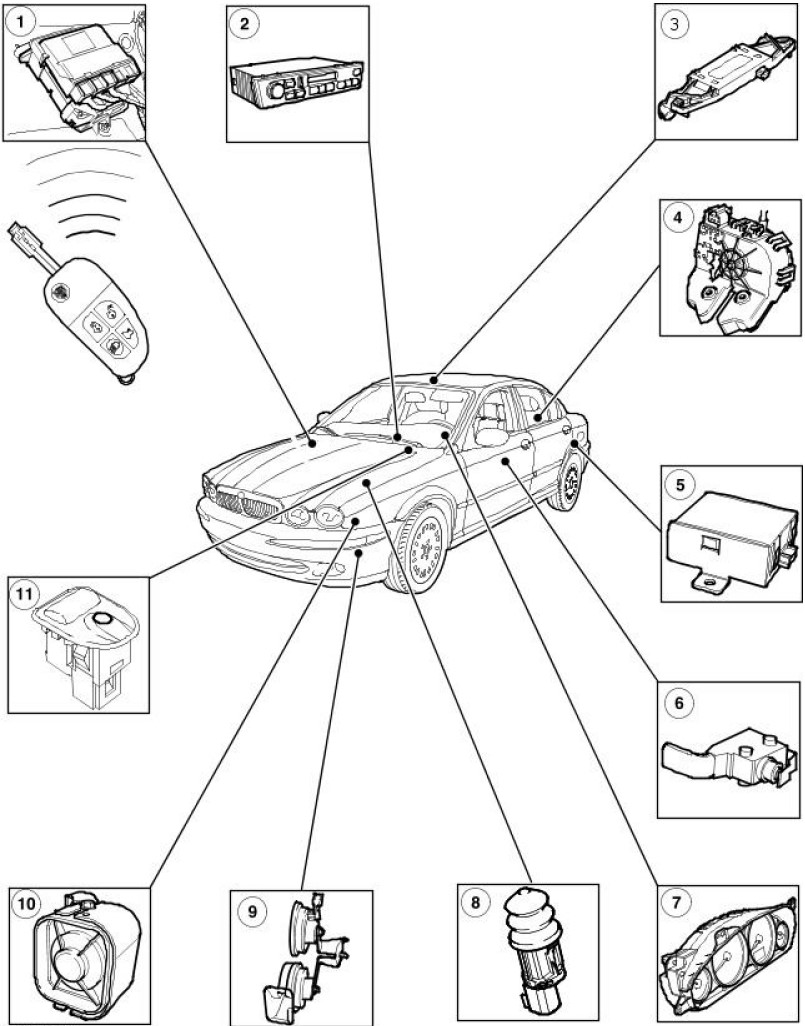 1
2
3
4
5
6
7
8
9
10
11