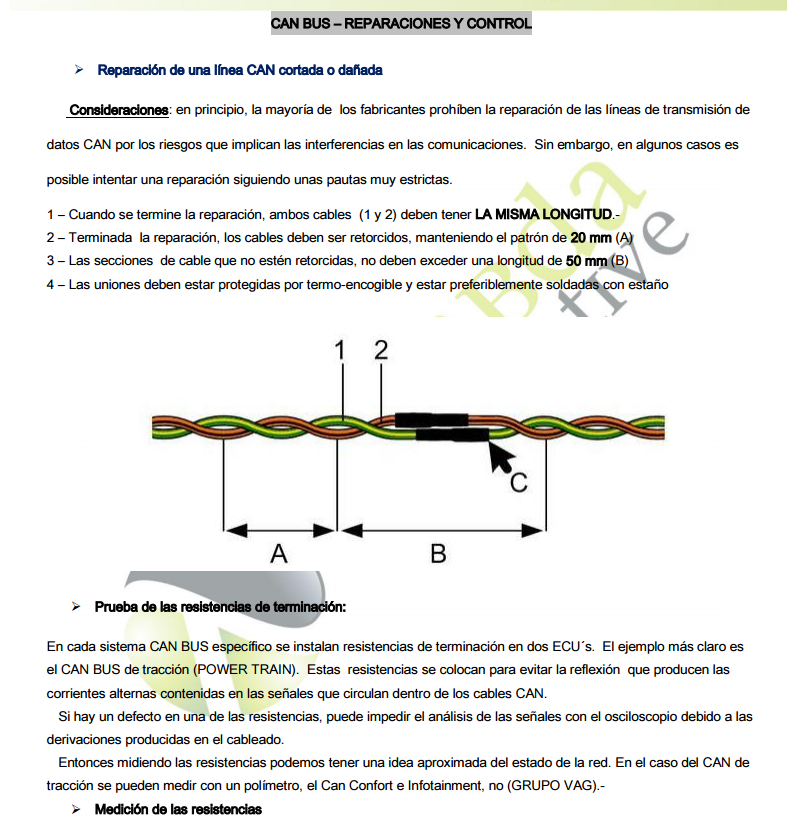 CAN BUS – REPARACIONES Y CONTROL

➢ Reparación de una línea CAN cortada o dañada

Consideraciones: en principio, la mayoría de los fabricantes prohíben la reparación de las líneas de transmisión de datos CAN por los riesgos que implican las interferencias en las comunicaciones. Sin embargo, en algunos casos es posible intentar una reparación siguiendo unas pautas muy estrictas.

1 – Cuando se termine la reparación, ambos cables (1 y 2) deben tener LA MISMA LONGITUD.-
2 – Terminada la reparación, los cables deben ser retorcidos, manteniendo el patrón de 20 mm (A)
3 – Las secciones de cable que no estén retorcidas, no deben exceder una longitud de 50 mm (B)
4 – Las uniones deben estar protegidas por termo-encogible y estar preferiblemente soldadas con estaño

1 2

C

A B

➢ Prueba de las resistencias de terminación:

En cada sistema CAN BUS específico se instalan resistencias de terminación en dos ECU´s. El ejemplo más claro es el CAN BUS de tracción (POWER TRAIN). Estas resistencias se colocan para evitar la reflexión que producen las corrientes alternas contenidas en las señales que circulan dentro de los cables CAN.
Si hay un defecto en una de las resistencias, puede impedir el análisis de las señales con el osciloscopio debido a las derivaciones producidas en el cableado.
Entonces midiendo las resistencias podemos tener una idea aproximada del estado de la red. En el caso del CAN de tracción se pueden medir con un polímetro, el Can Confort e Infotainment, no (GRUPO VAG).-

➢ Medición de las resistencias